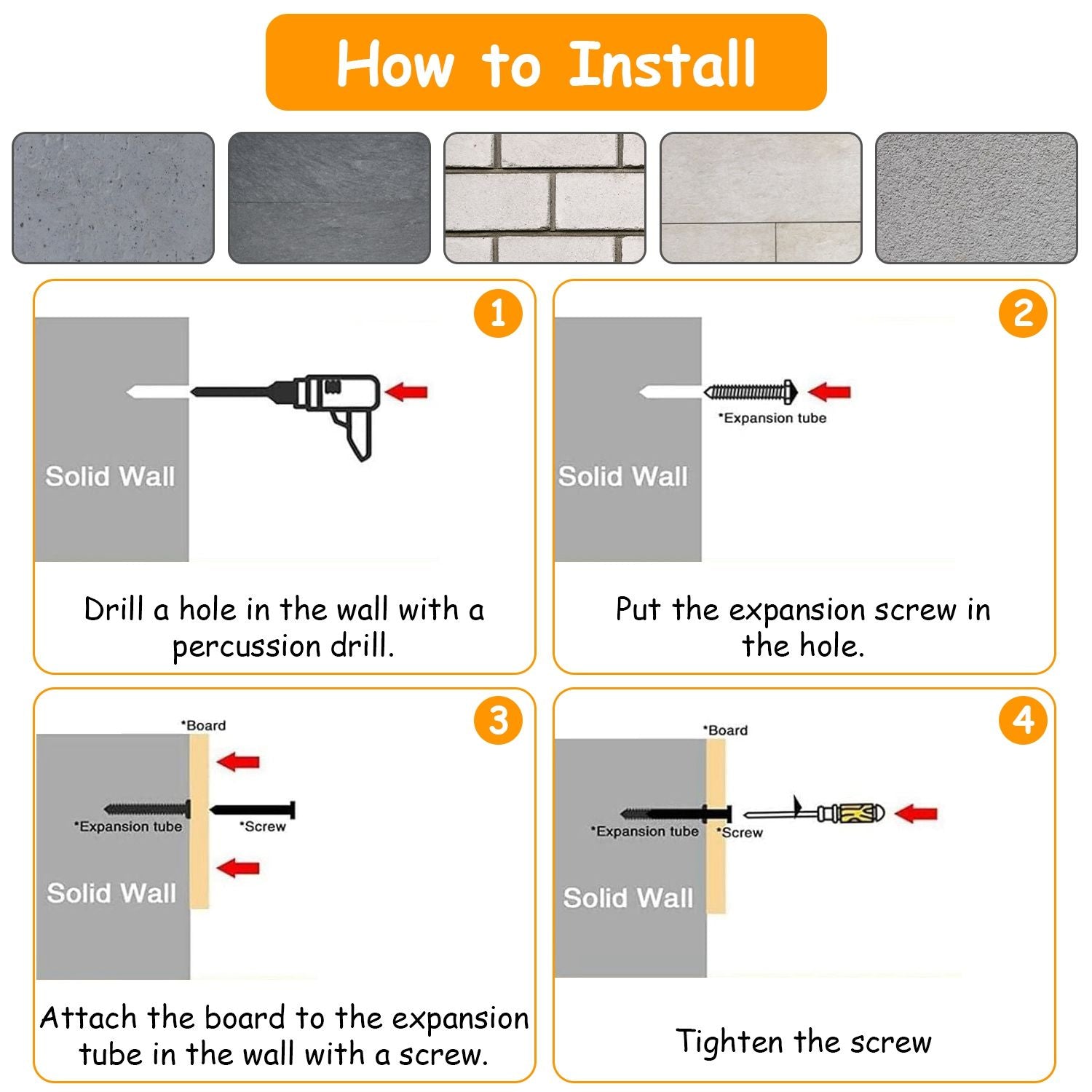 How to Install

1

Solid Wall

Drill a hole in the wall with a percussion drill.

2

*Expansion tube

Solid Wall

Put the expansion screw in the hole.

3

*Board

*Expansion tube

*Screw

Solid Wall

Attach the board to the expansion tube in the wall with a screw.

4

*Board

*Expansion tube

*Screw

Solid Wall

Tighten the screw