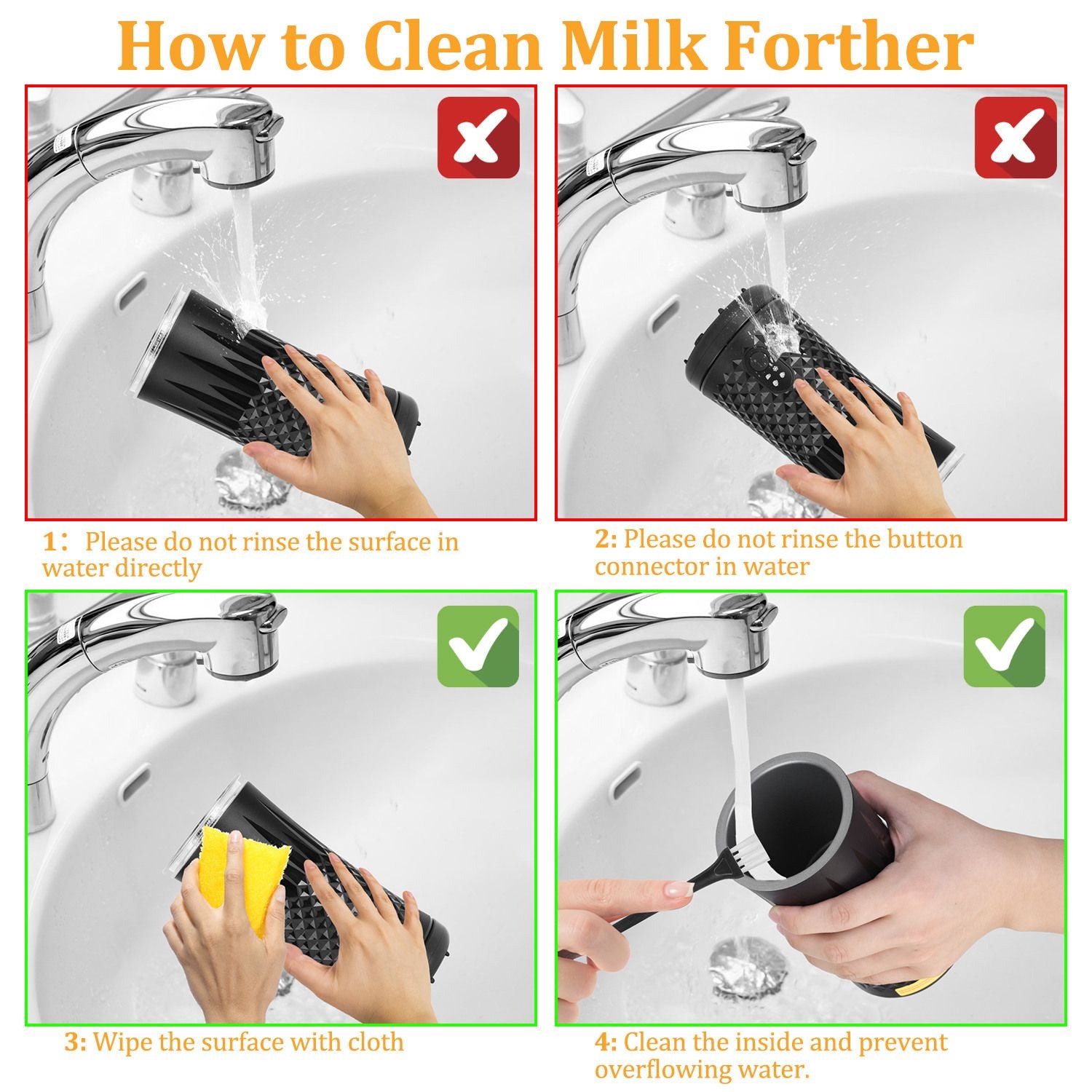 How to Clean Milk Forther

1： Please do not rinse the surface in water directly

2: Please do not rinse the button connector in water

3: Wipe the surface with cloth

4: Clean the inside and prevent overflowing water.