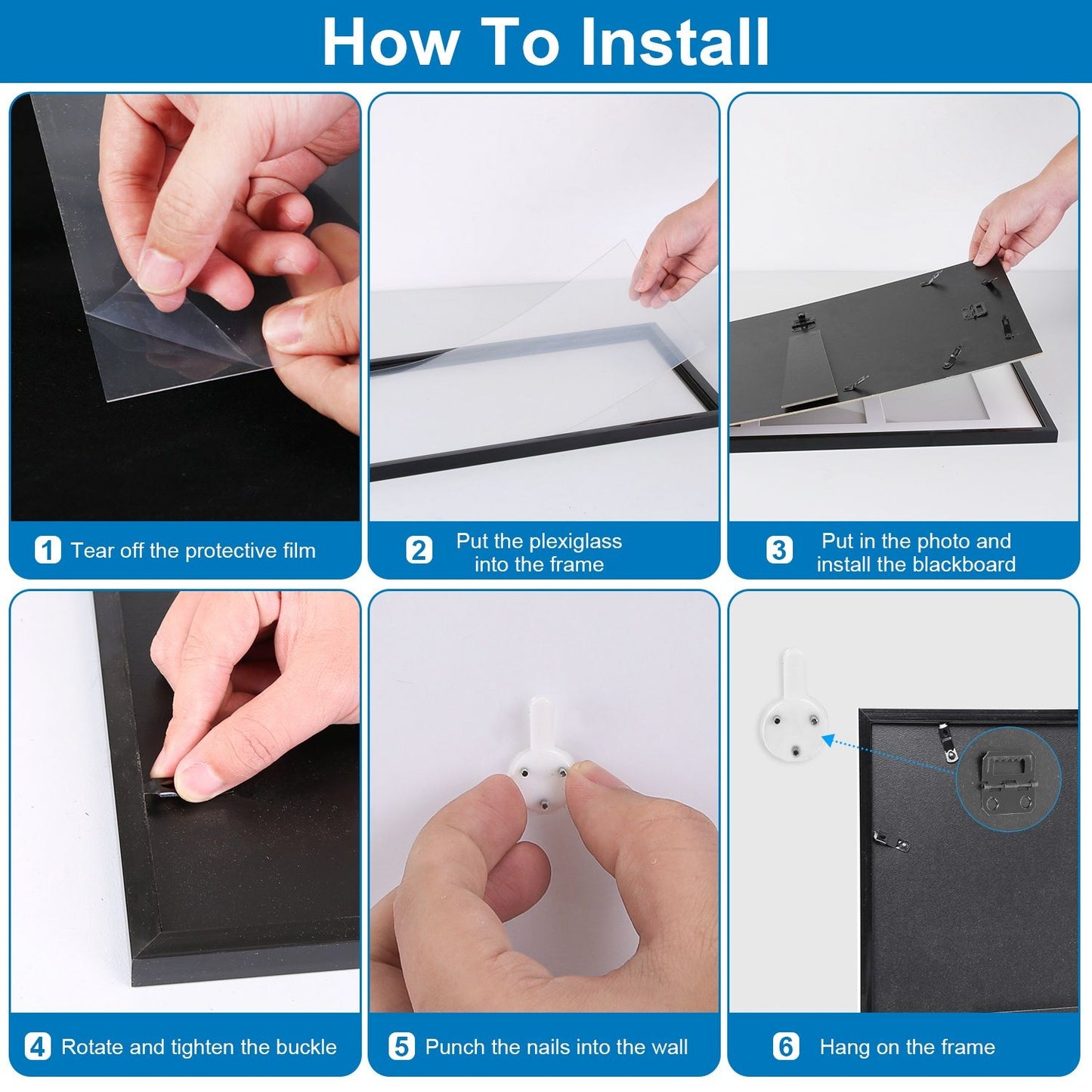 How To Install

1 Tear off the protective film

2 Put the plexiglass into the frame

3 Put in the photo and install the blackboard

4 Rotate and tighten the buckle

5 Punch the nails into the wall

6 Hang on the frame