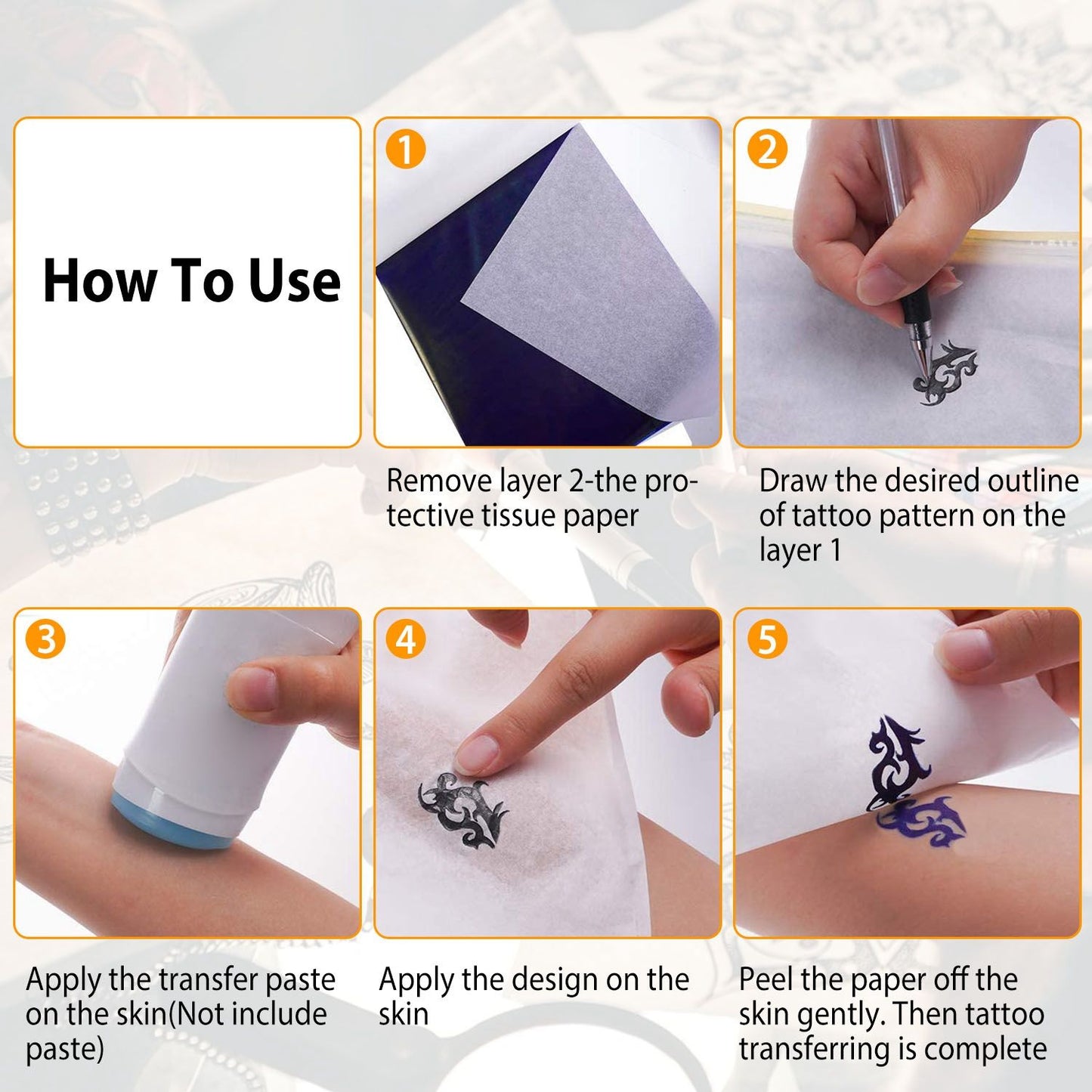 How To Use

1

Remove layer 2-the protective tissue paper

2

Draw the desired outline of tattoo pattern on the layer 1

3

Apply the transfer paste on the skin(Not include paste)

4

Apply the design on the skin

5

Peel the paper off the skin gently. Then tattoo transferring is complete