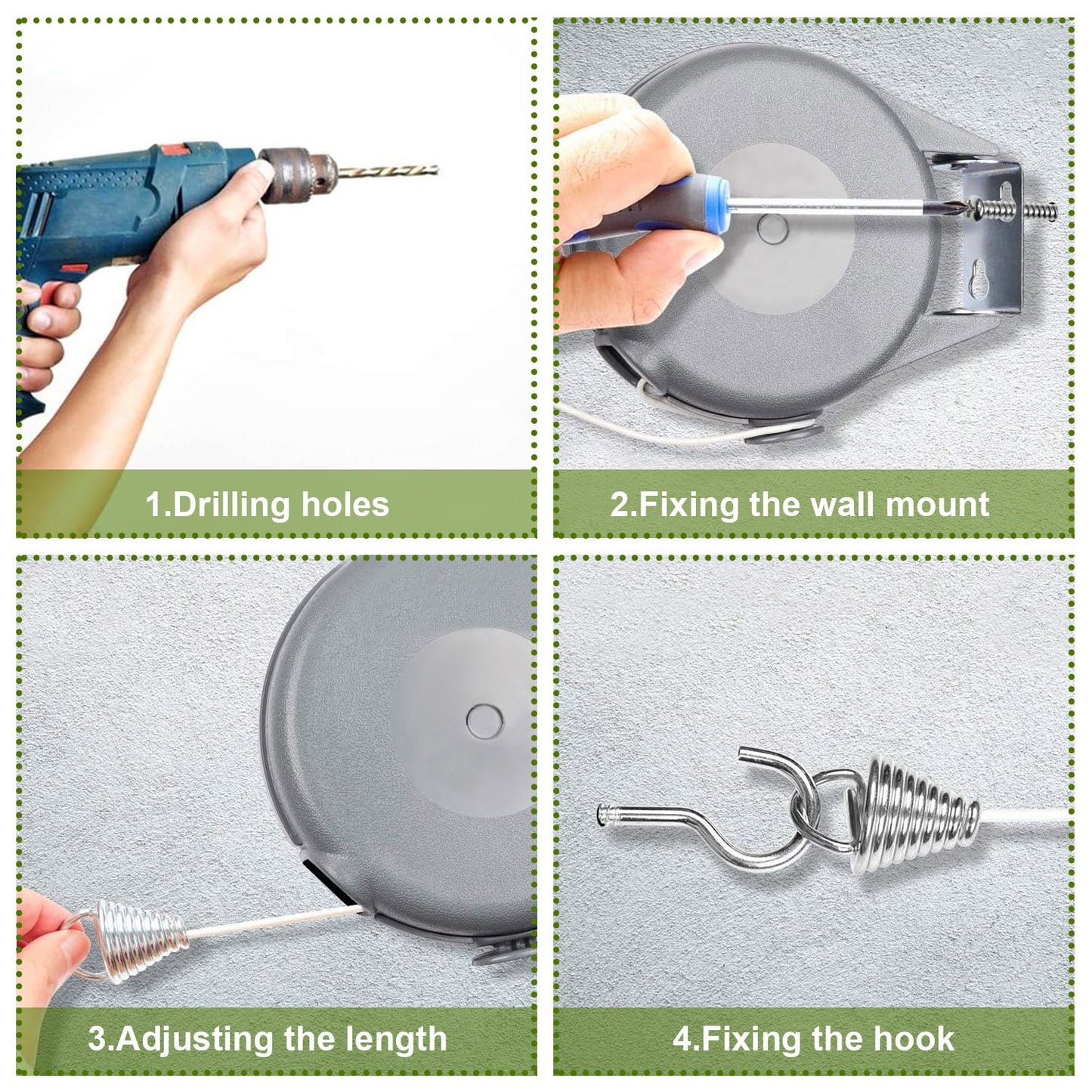 1.Drilling holes

2.Fixing the wall mount

3.Adjusting the length

4.Fixing the hook