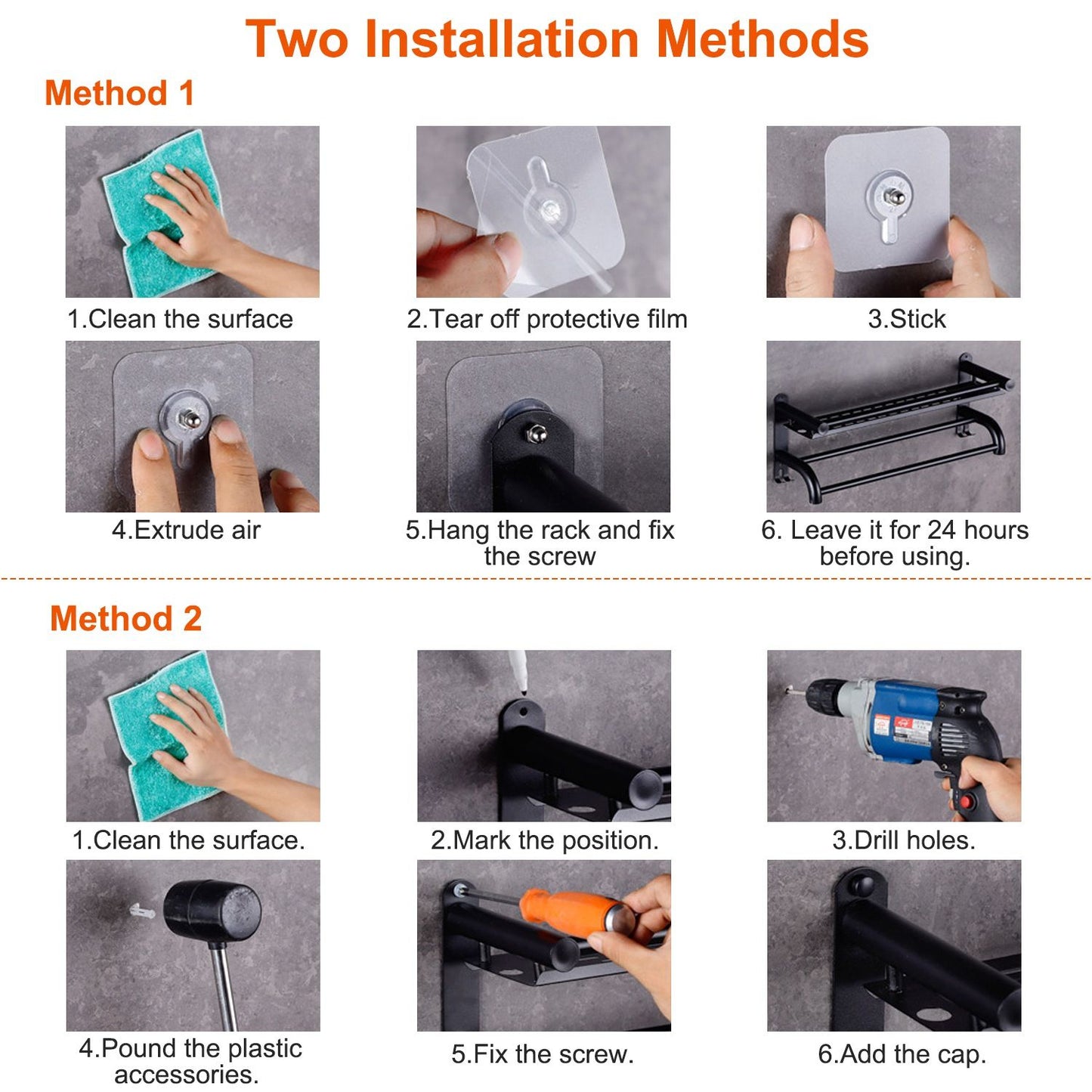 Two Installation Methods

Method 1

1.Clean the surface

2.Tear off protective film

3.Stick

4.Extrude air

5.Hang the rack and fix the screw

6. Leave it for 24 hours before using.

Method 2

1.Clean the surface.

2.Mark the position.

3.Drill holes.

4.Pound the plastic accessories.

5.Fix the screw.

6.Add the cap.