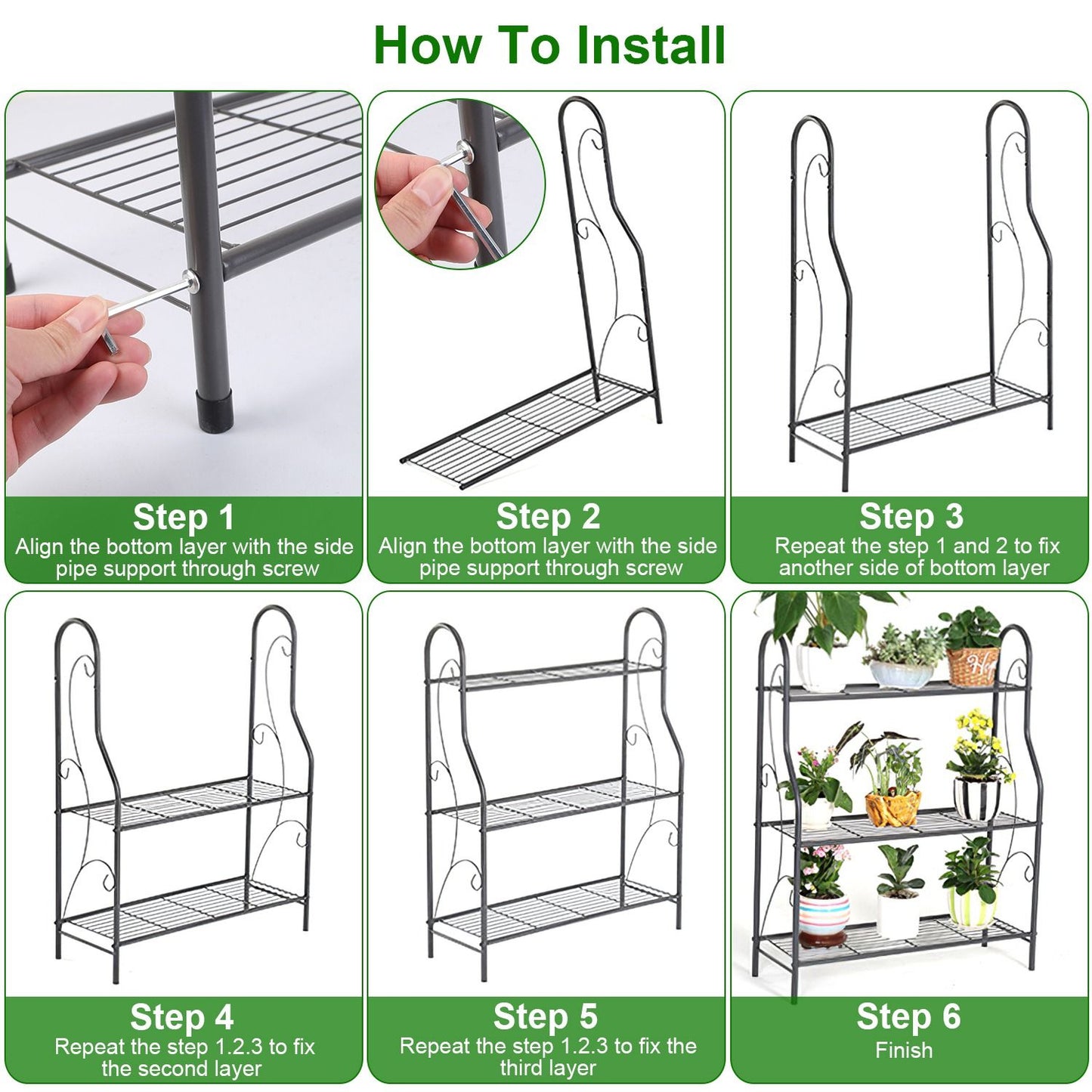 How To Install

Step 1
Align the bottom layer with the side pipe support through screw

Step 2
Align the bottom layer with the side pipe support through screw

Step 3
Repeat the step 1 and 2 to fix another side of bottom layer

Step 4
Repeat the step 1.2.3 to fix the second layer

Step 5
Repeat the step 1.2.3 to fix the third layer

Step 6
Finish