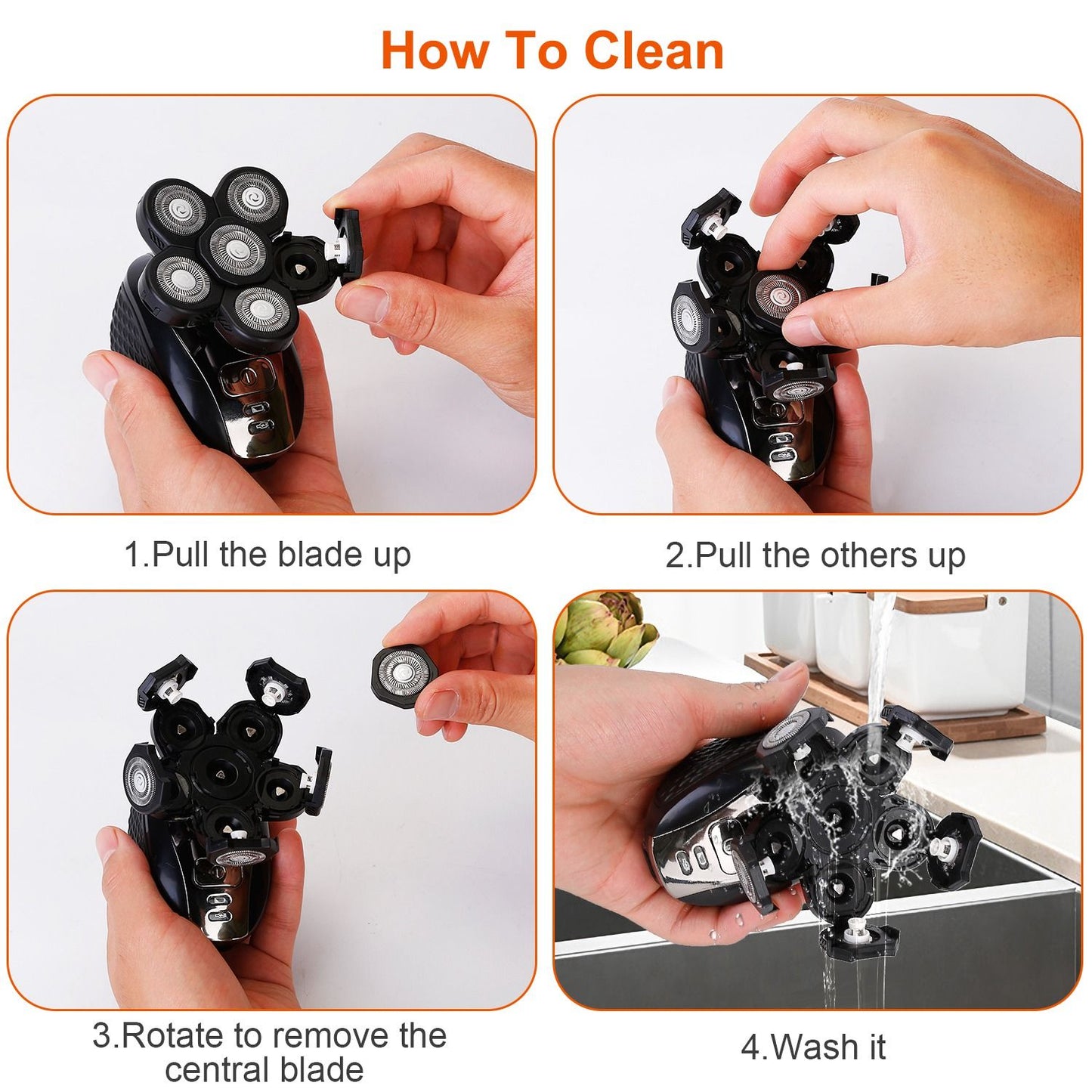 How To Clean

1.Pull the blade up

2.Pull the others up

3.Rotate to remove the central blade

4.Wash it