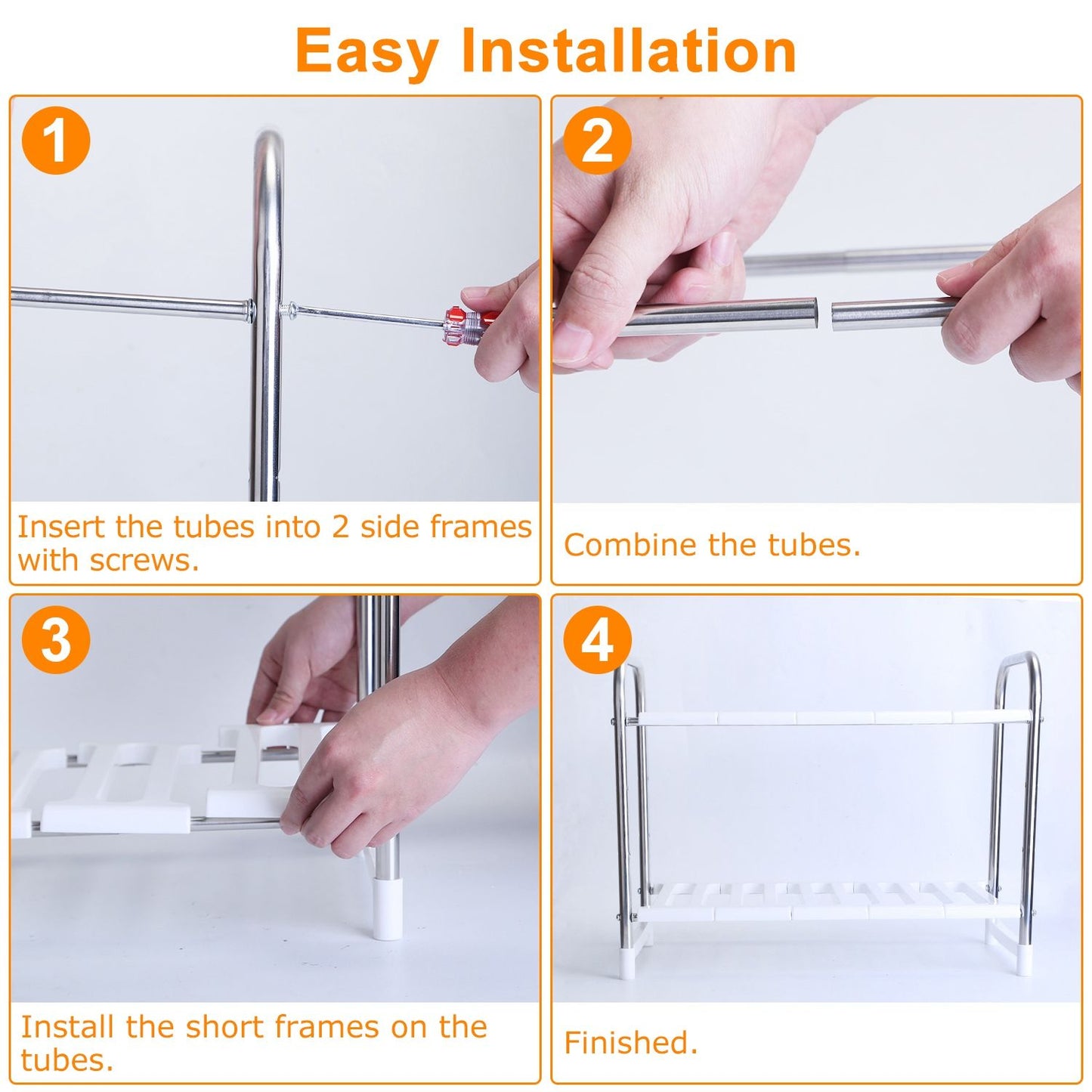 Easy Installation

1

Insert the tubes into 2 side frames with screws.

2

Combine the tubes.

3

Install the short frames on the tubes.

4

Finished.