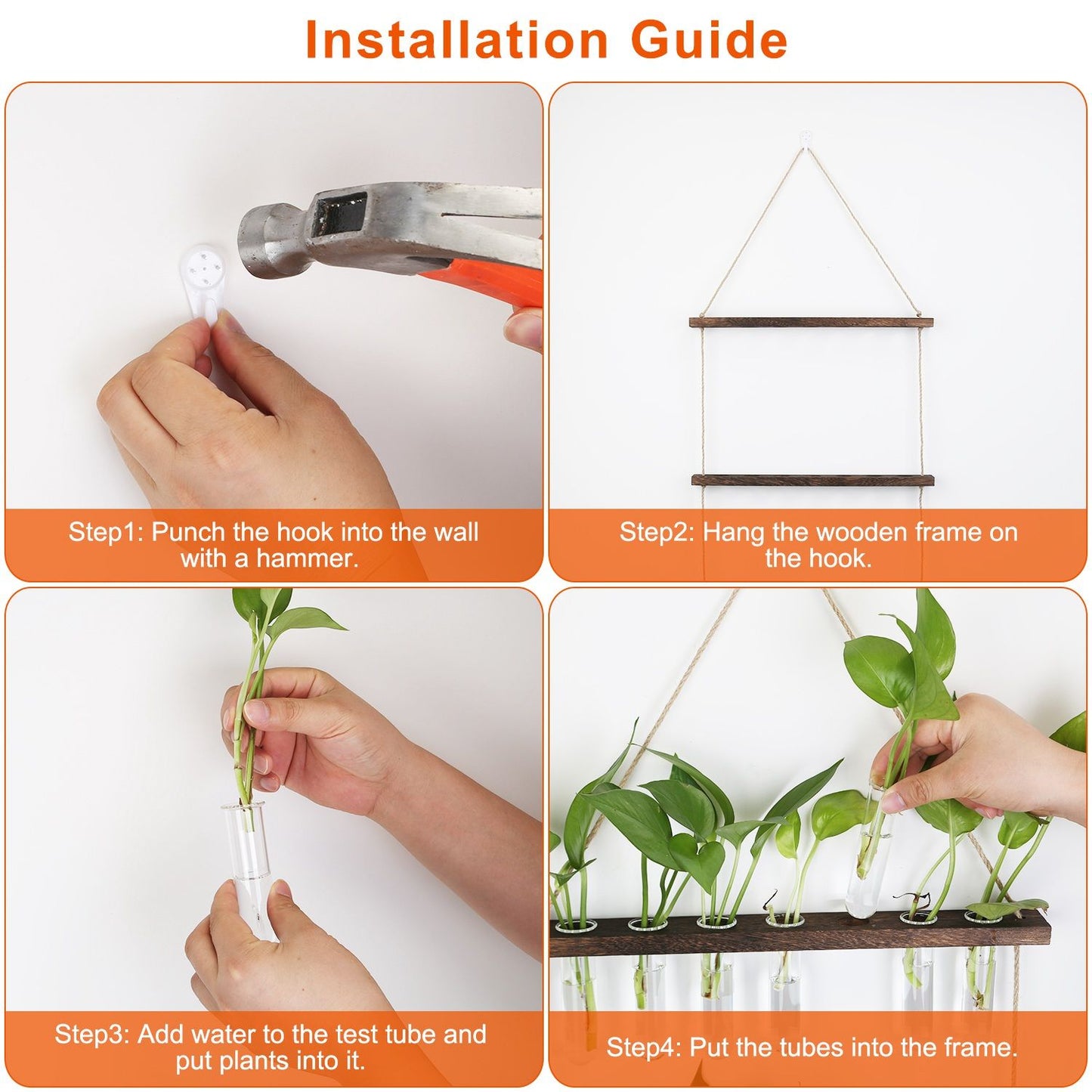 Installation Guide

Step1: Punch the hook into the wall with a hammer.

Step2: Hang the wooden frame on the hook.

Step3: Add water to the test tube and put plants into it.

Step4: Put the tubes into the frame.