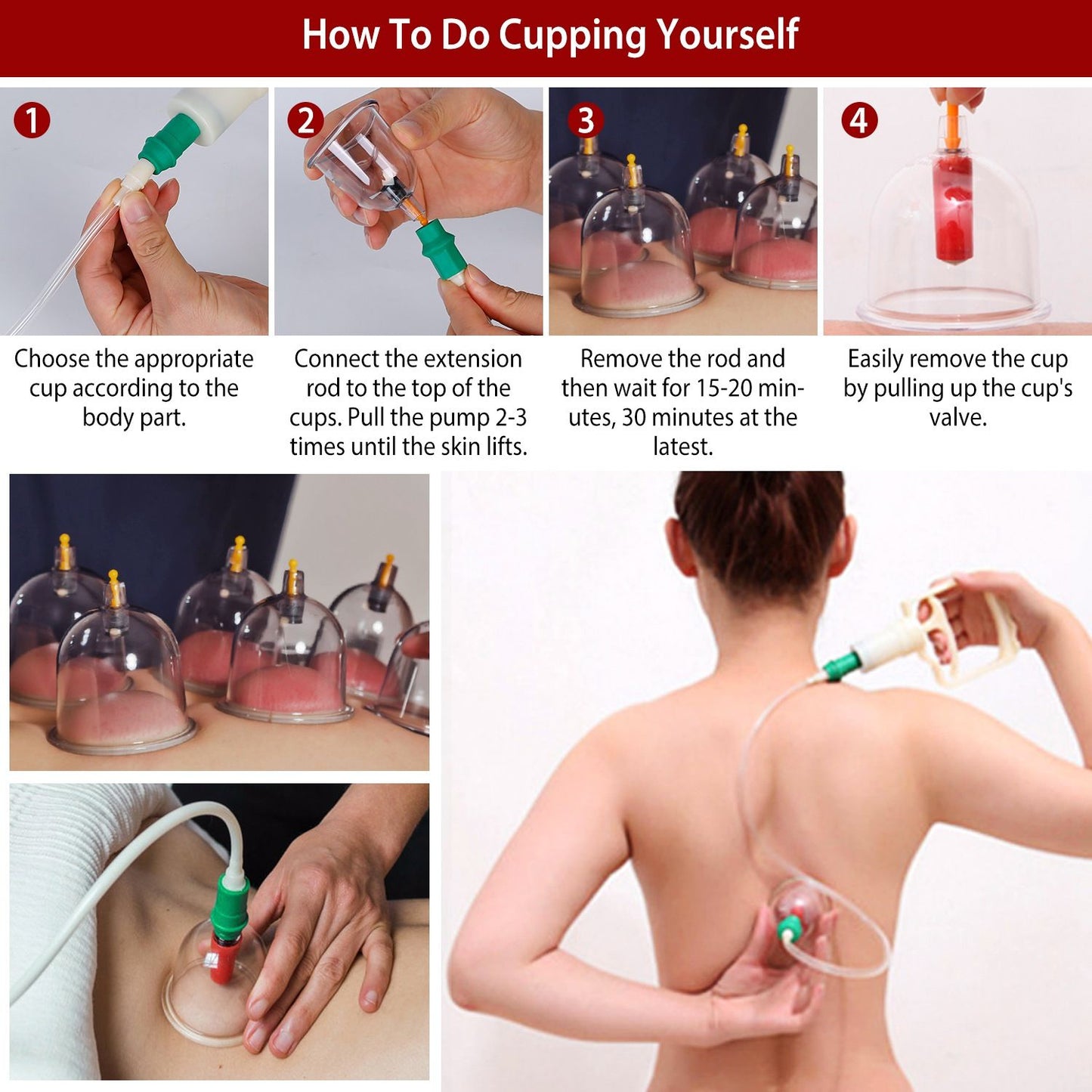 How To Do Cupping Yourself

1

Choose the appropriate cup according to the body part.

2

Connect the extension rod to the top of the cups. Pull the pump 2-3 times until the skin lifts.

3

Remove the rod and then wait for 15-20 minutes, 30 minutes at the latest.

4

Easily remove the cup by pulling up the cup's valve.