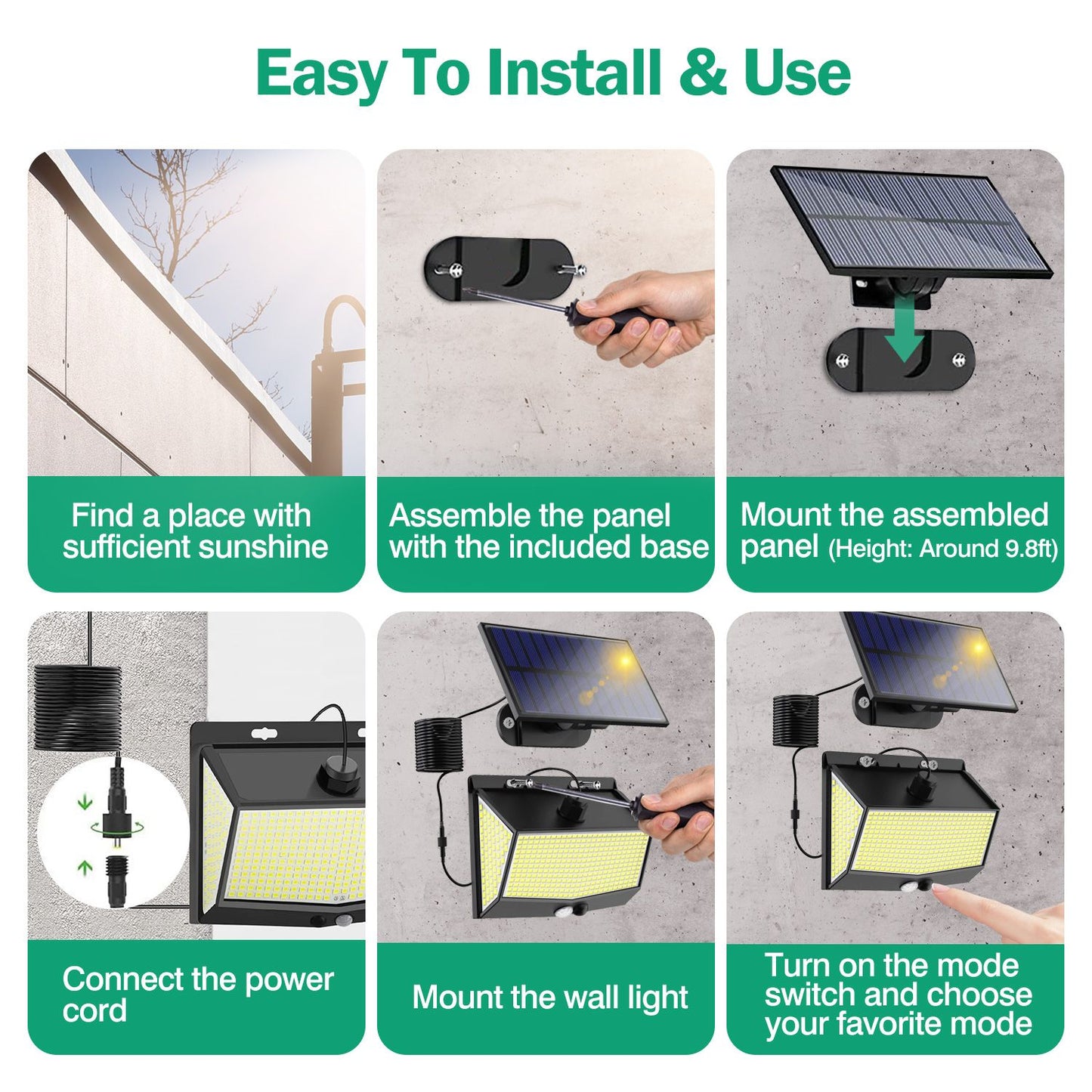 Easy To Install & Use

Find a place with sufficient sunshine

Assemble the panel with the included base

Mount the assembled panel (Height: Around 9.8ft)

Connect the power cord

Mount the wall light

Turn on the mode switch and choose your favorite mode