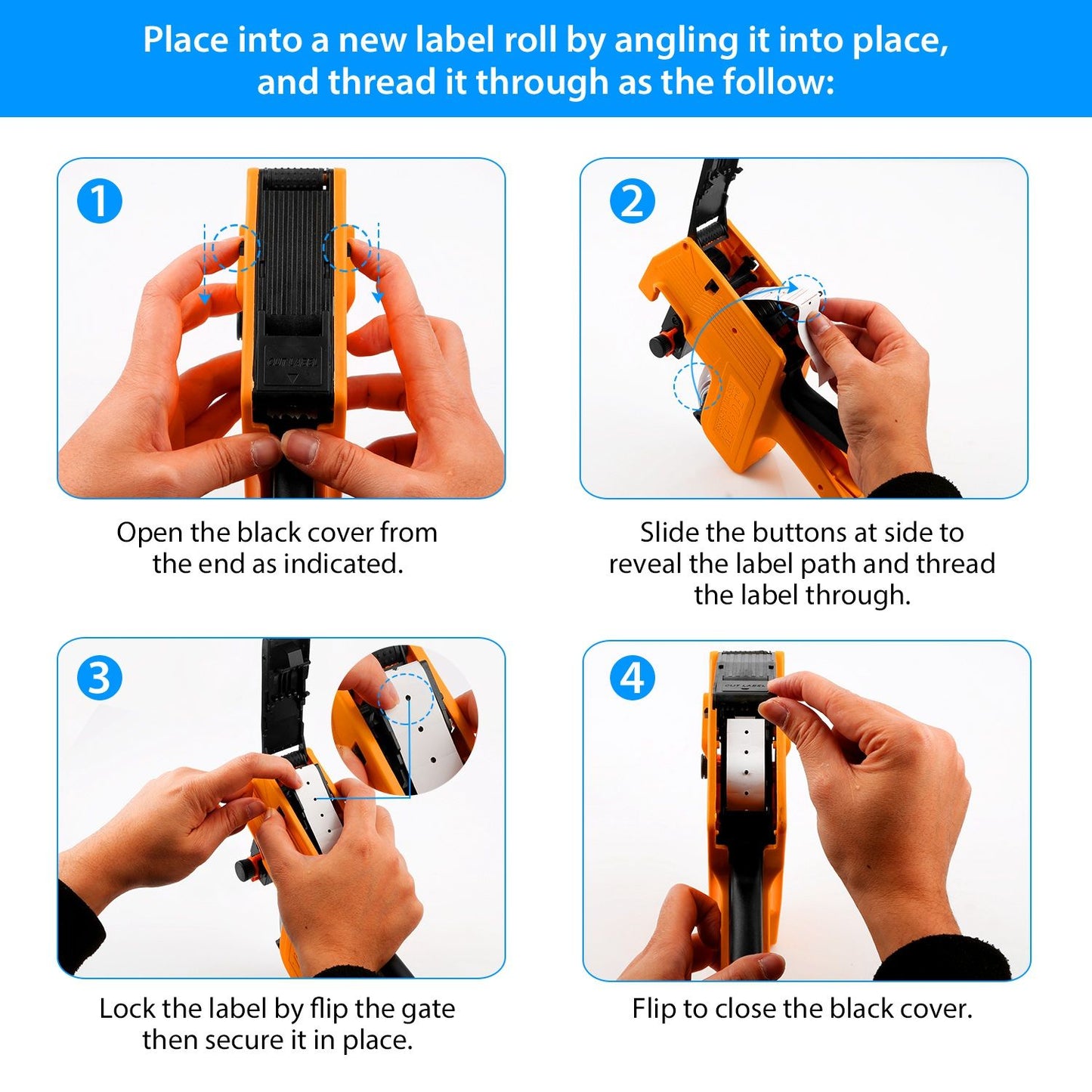 Place into a new label roll by angling it into place, and thread it through as the follow:

1

OUT LABEL

Open the black cover from the end as indicated.

2

Slide the buttons at side to reveal the label path and thread the label through.

3

Lock the label by flip the gate then secure it in place.

4

OUT LABEL

Flip to close the black cover.